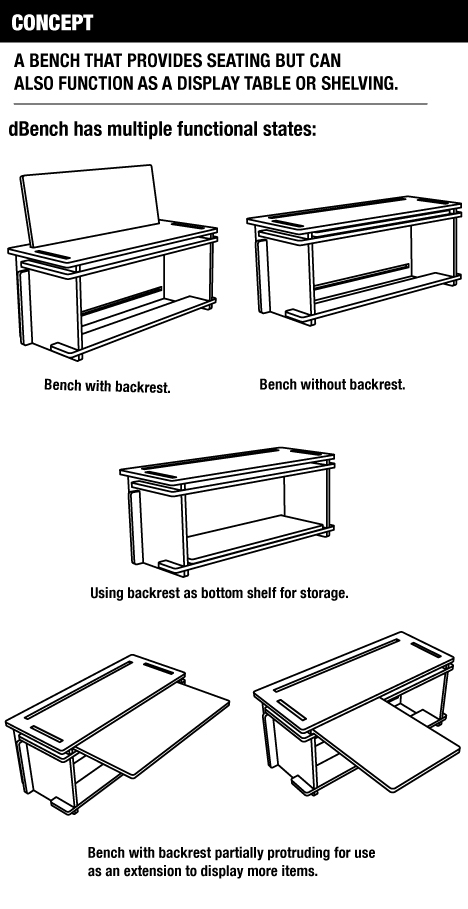 CONCEPT

A BENCH THAT PROVIDES SEATING BUT CAN ALSO FUNCTION AS A DISPLAY TABLE OR SHELVING.

dBench has multiple functional states:

Bench with backrest.

Bench without backrest.

Using backrest as bottom shelf for storage.

Bench with backrest partially protruding for use as an extension to display more items.