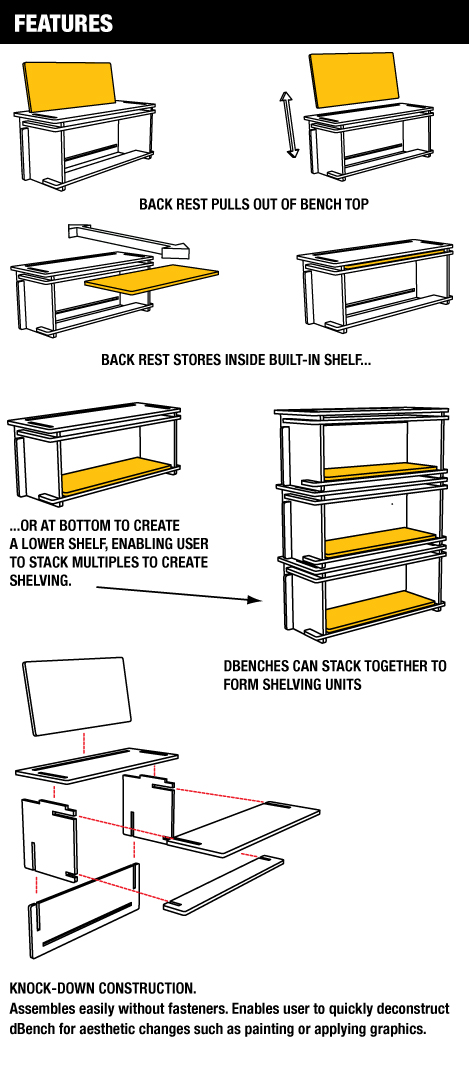 FEATURES

BACK REST PULLS OUT OF BENCH TOP

BACK REST STORES INSIDE BUILT-IN SHELF...

...OR AT BOTTOM TO CREATE A LOWER SHELF, ENABLING USER TO STACK MULTIPLES TO CREATE SHELVING.

DBENCHES CAN STACK TOGETHER TO FORM SHELVING UNITS

KNOCK-DOWN CONSTRUCTION.
Assembles easily without fasteners. Enables user to quickly deconstruct dBench for aesthetic changes such as painting or applying graphics.