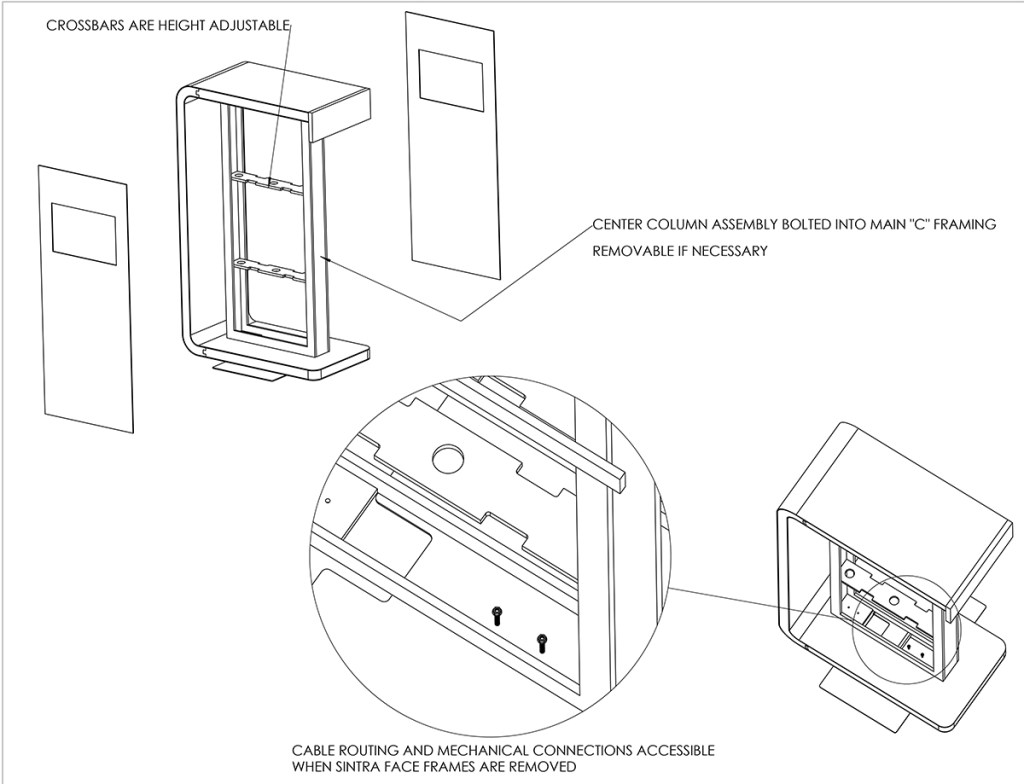 CROSSBARS ARE HEIGHT ADJUSTABLE

CENTER COLUMN ASSEMBLY BOLTED INTO MAIN "C" FRAMING
REMOVABLE IF NECESSARY

CABLE ROUTING AND MECHANICAL CONNECTIONS ACCESSIBLE
WHEN SINTRA FACE FRAMES ARE REMOVED