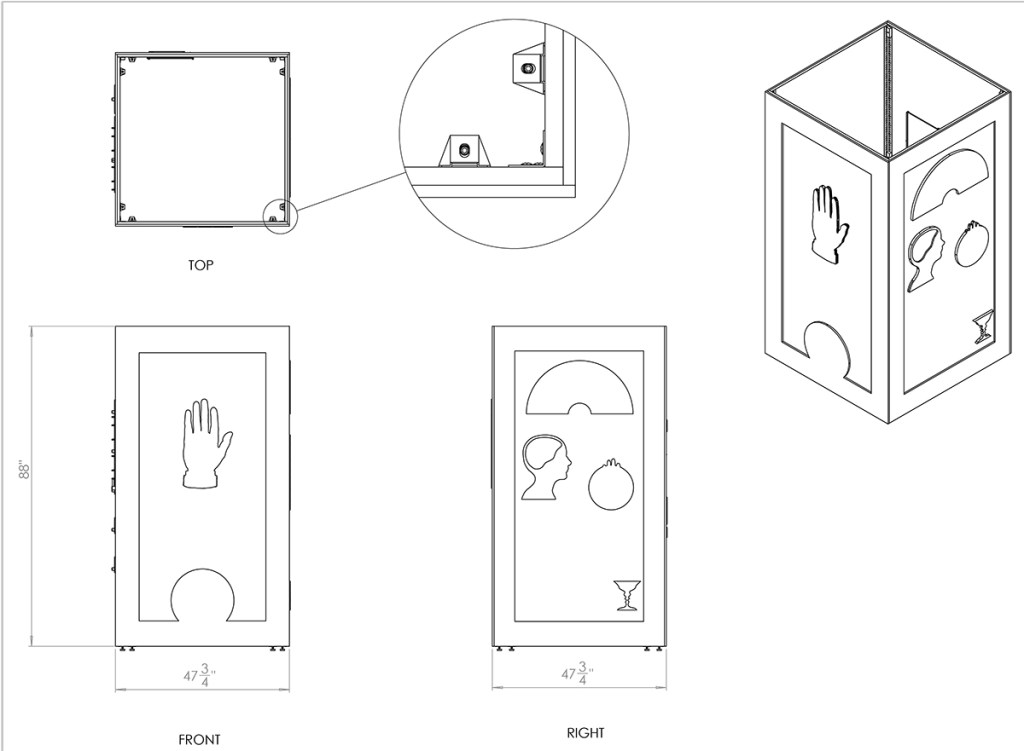 TOP

88"

$47\frac{3}{4}$"

FRONT

$47\frac{3}{4}$"

RIGHT