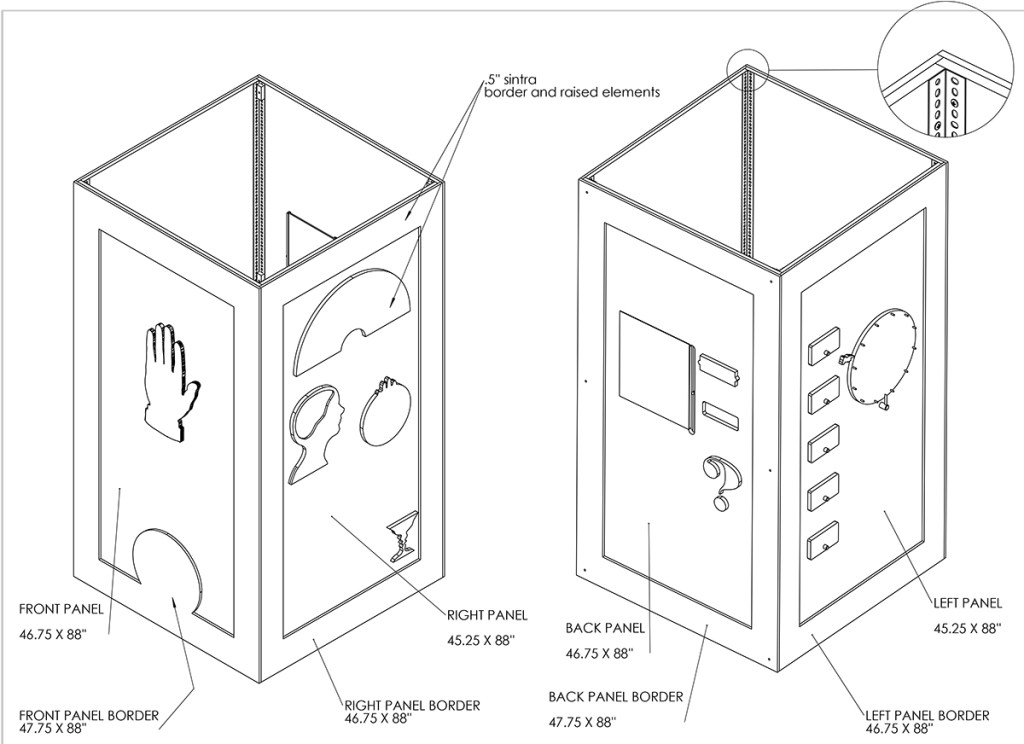 .5" sintra
border and raised elements

FRONT PANEL
46.75 X 88"

FRONT PANEL BORDER
47.75 X 88"

RIGHT PANEL
45.25 X 88"

RIGHT PANEL BORDER
46.75 X 88"

BACK PANEL
46.75 X 88"

BACK PANEL BORDER
47.75 X 88"

LEFT PANEL
45.25 X 88"

LEFT PANEL BORDER
46.75 X 88"