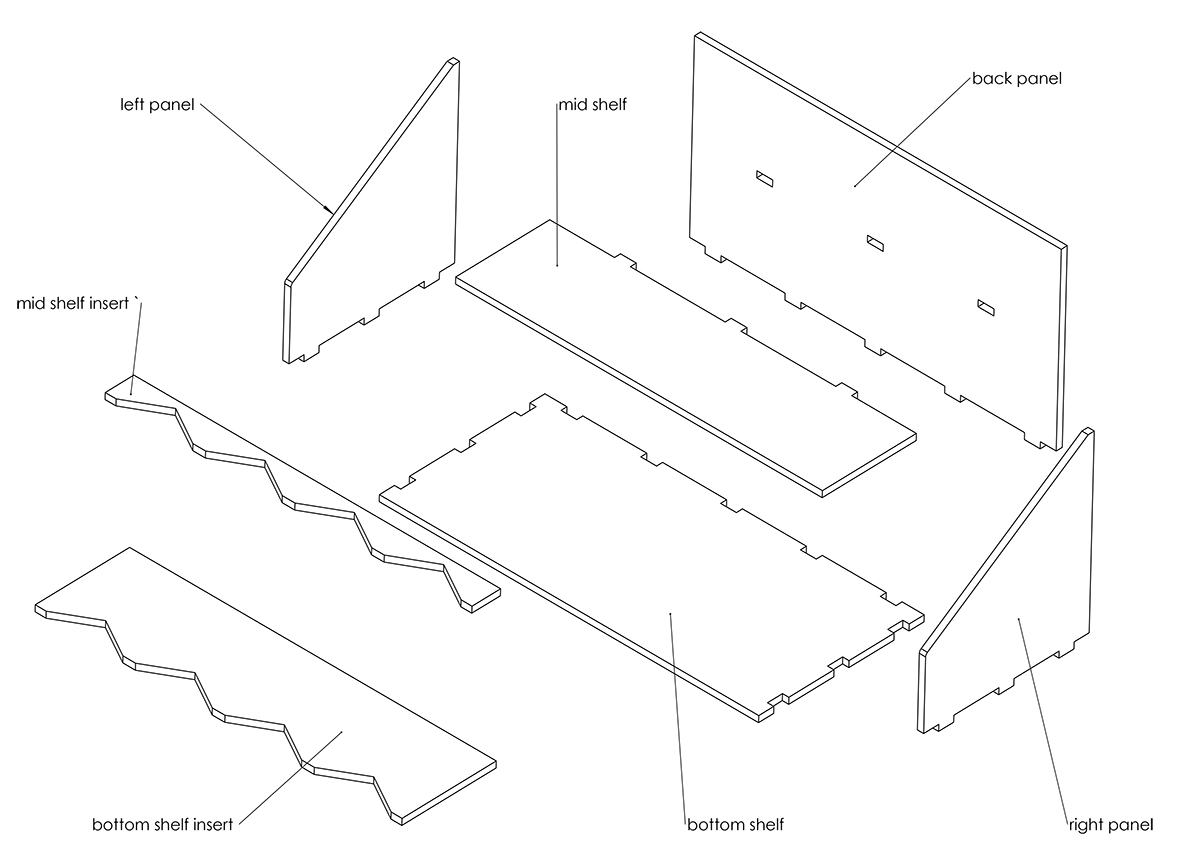 left panel

mid shelf

back panel

mid shelf insert `

bottom shelf insert

bottom shelf

right panel